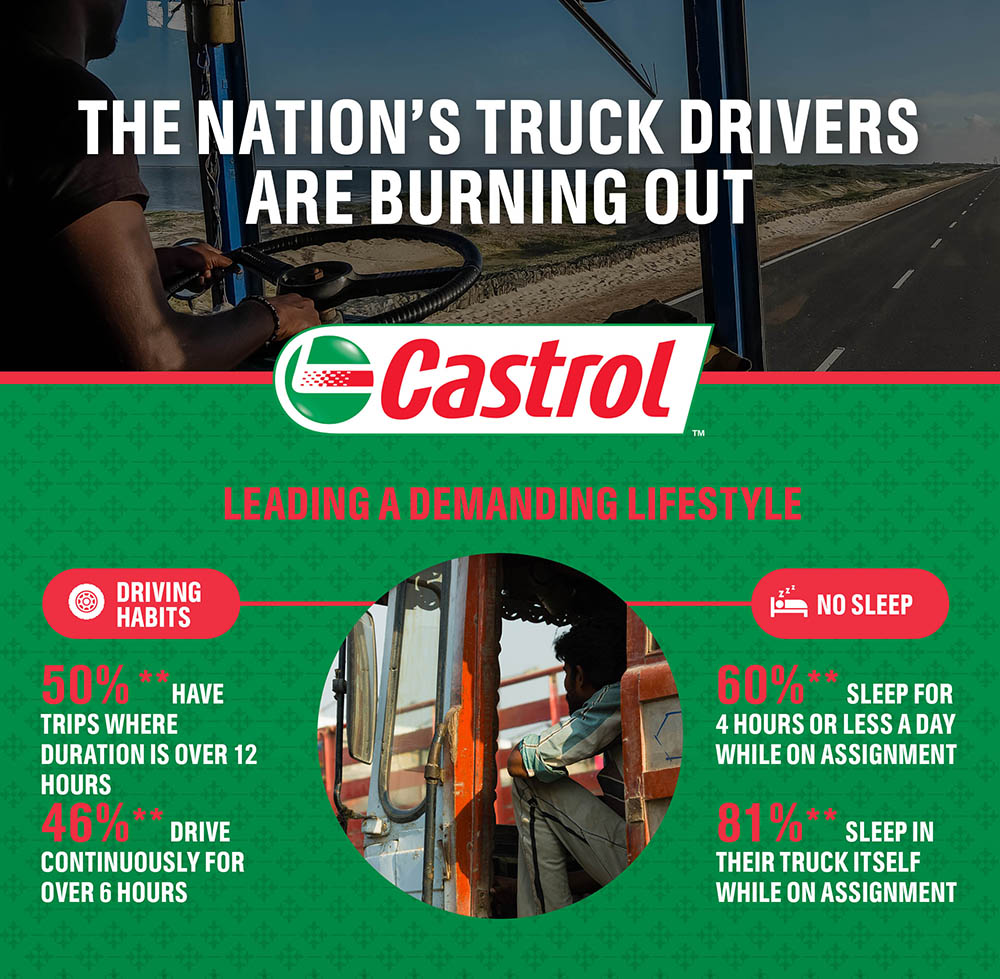 THE NATION'S TRUCK DRIVERS ARE BURNING OUT

Castrol™

LEADING A DEMANDING LIFESTYLE

DRIVING HABITS

50%** HAVE TRIPS WHERE DURATION IS OVER 12 HOURS

46%** DRIVE CONTINUOUSLY FOR OVER 6 HOURS

zzz NO SLEEP

60%** SLEEP FOR 4 HOURS OR LESS A DAY WHILE ON ASSIGNMENT

81%** SLEEP IN THEIR TRUCK ITSELF WHILE ON ASSIGNMENT